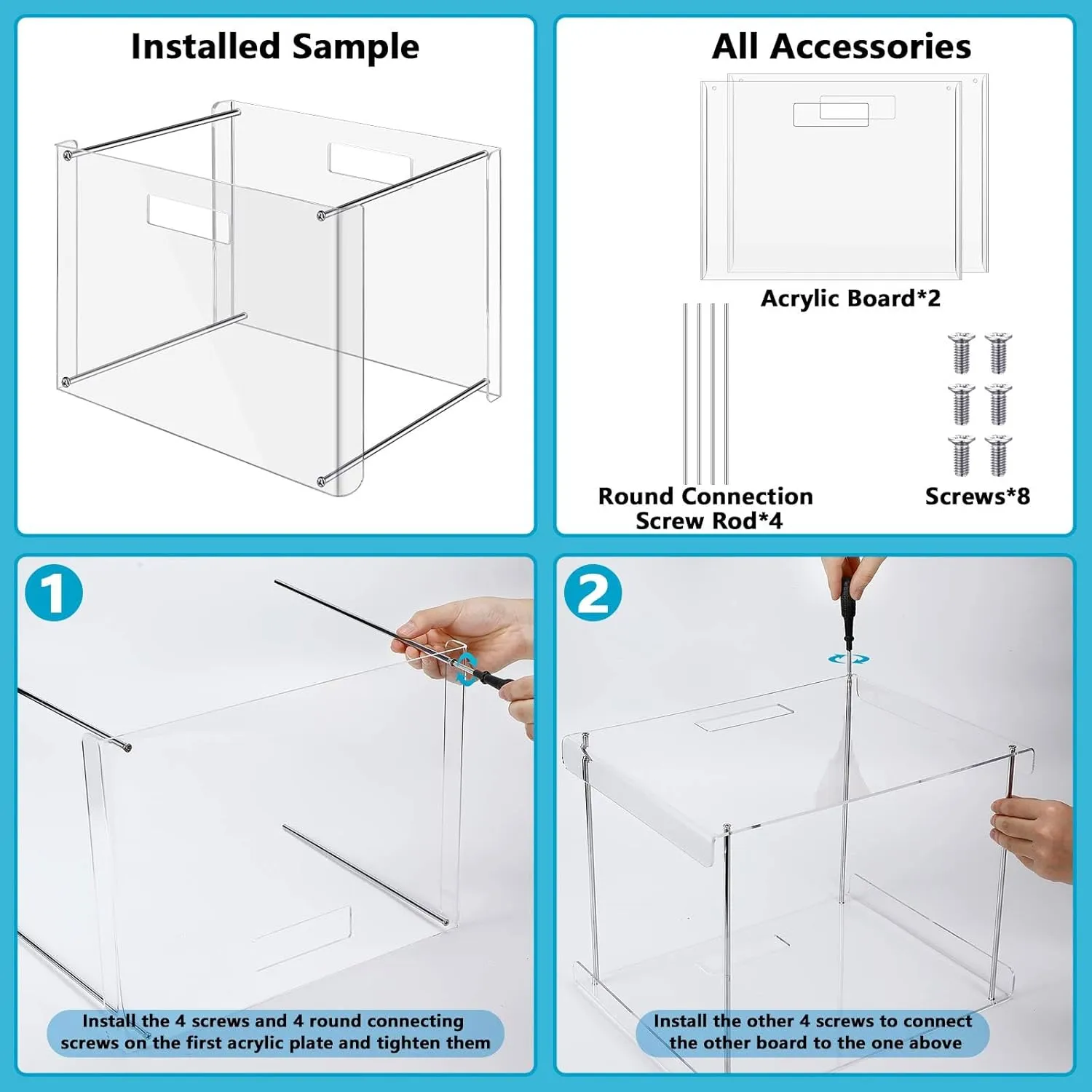 Installed Sample

All Accessories

Acrylic Board*2

Round Connection Screw Rod*4

Screws*8

1

Install the 4 screws and 4 round connecting screws on the first acrylic plate and tighten them

2

Install the other 4 screws to connect the other board to the one above